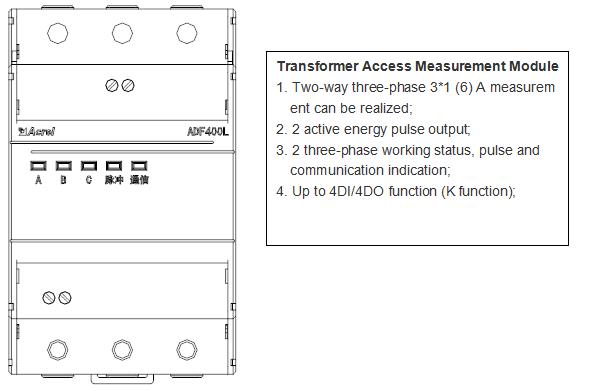 Acrel
ADF400L

A B C 脉冲 通信

**Transformer Access Measurement Module**

1. Two-way three-phase 3*1 (6) A measurement can be realized;
2. 2 active energy pulse output;
3. 2 three-phase working status, pulse and communication indication;
4. Up to 4DI/4DO function (K function);